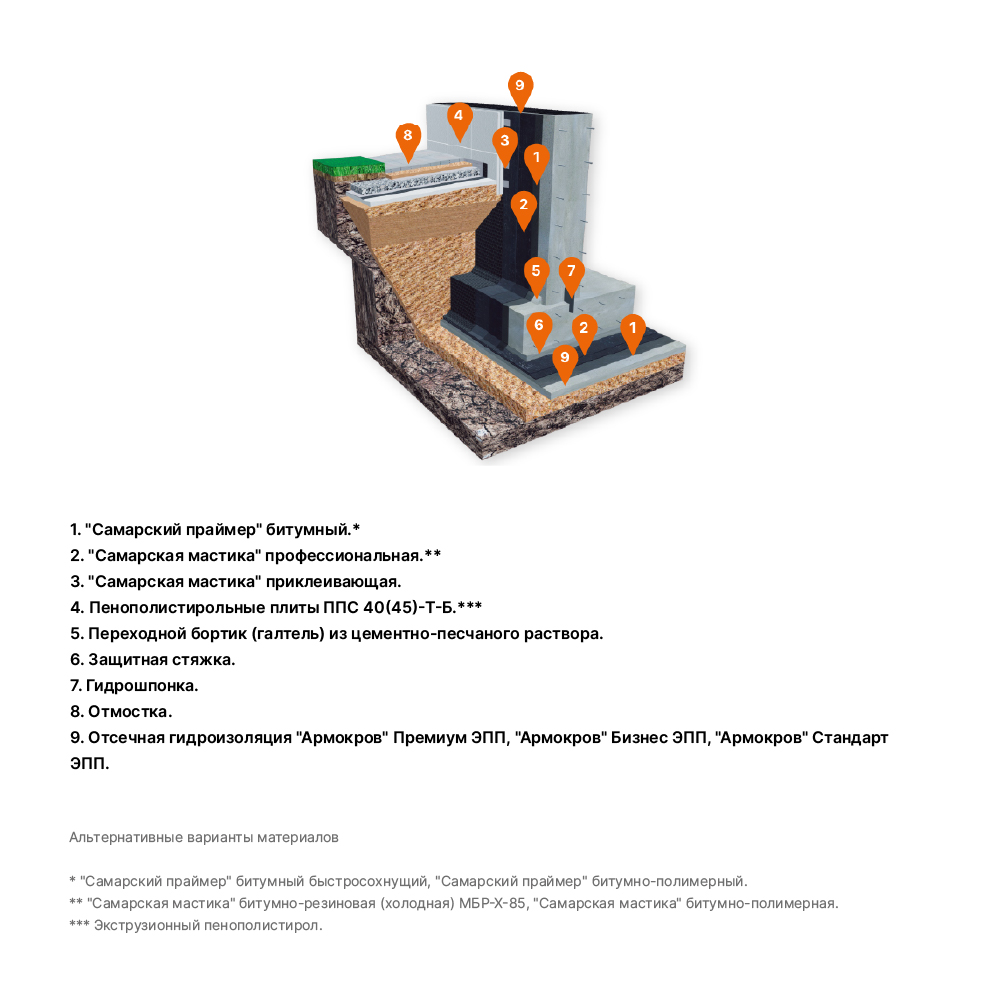 9
8
4
3
1
2
5
7
6
2
1
9

1. "Самарский праймер" битумный.*
2. "Самарская мастика" профессиональная.**
3. "Самарская мастика" приклеивающая.
4. Пенополистирольные плиты ППС 40(45)-Т-Б.***
5. Переходной бортик (галтель) из цементно-песчаного раствора.
6. Защитная стяжка.
7. Гидрошпонка.
8. Отмостка.
9. Отсечная гидроизоляция "Армокров" Премиум ЭПП, "Армокров" Бизнес ЭПП, "Армокров" Стандарт ЭПП.

Альтернативные варианты материалов

* "Самарский праймер" битумный быстросохнущий, "Самарский праймер" битумно-полимерный.
** "Самарская мастика" битумно-резиновая (холодная) МБР-Х-85, "Самарская мастика" битумно-полимерная.
*** Экструзионный пенополистирол.