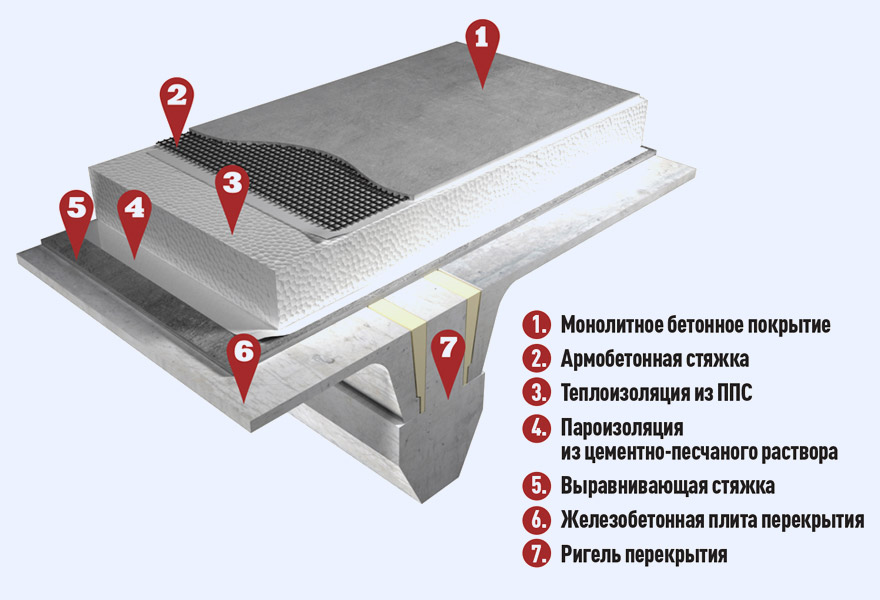 1
2
3
5
4
6
7

1. Монолитное бетонное покрытие
2. Армобетонная стяжка
3. Теплоизоляция из ППС
4. Пароизоляция из цементно-песчаного раствора
5. Выравнивающая стяжка
6. Железобетонная плита перекрытия
7. Ригель перекрытия